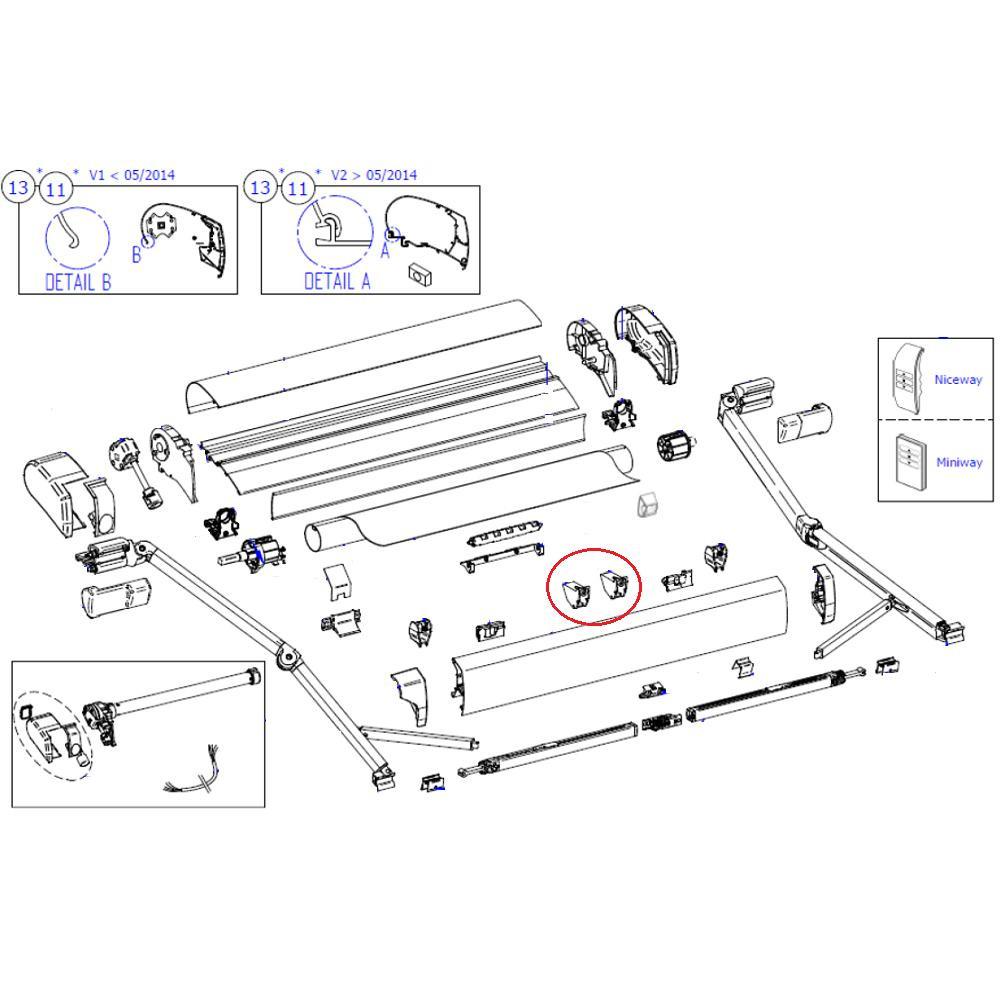 13 * 11 * V1 < 05/2014

B

DETAIL B

13 * 11 * V2 > 05/2014

A

DETAIL A

Niceway

Miniway